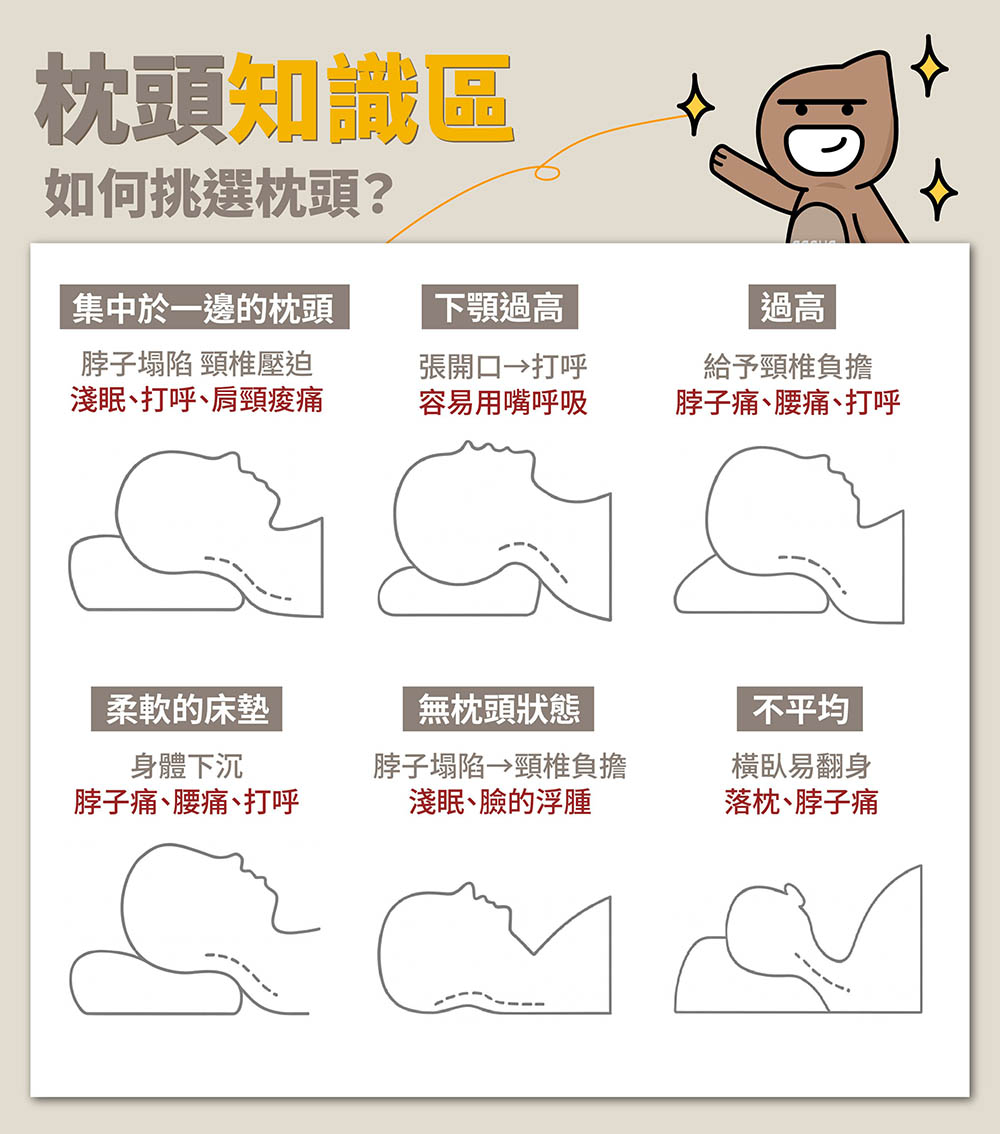 枕頭知識區

如何挑選枕頭?

集中於一邊的枕頭

脖子塌陷 頸椎壓迫
淺眠、打呼、肩頸痠痛

下顎過高

張開口→打呼
容易用嘴呼吸

過高

給予頸椎負擔
脖子痛、腰痛、打呼

柔軟的床墊

身體下沉
脖子痛、腰痛、打呼

無枕頭狀態

脖子塌陷→頸椎負擔
淺眠、臉的浮腫

不平均

橫臥易翻身
落枕、脖子痛